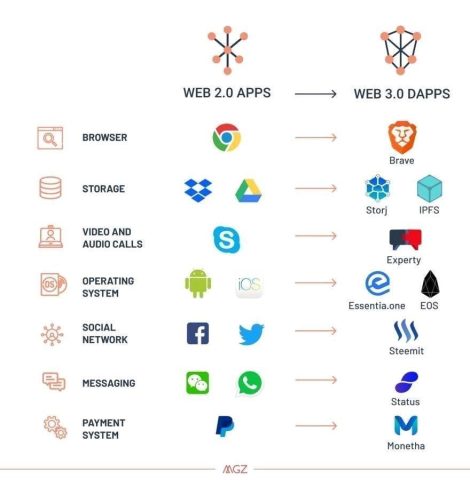 WEB 2.0 APPS → WEB 3.0 DAPPS

BROWSER
Brave

STORAGE
Storj IPFS

VIDEO AND AUDIO CALLS
Experty

OPERATING SYSTEM
iOS
Essentia.one EOS

SOCIAL NETWORK
Steemit

MESSAGING
Status

PAYMENT SYSTEM
Monetha

MGZ